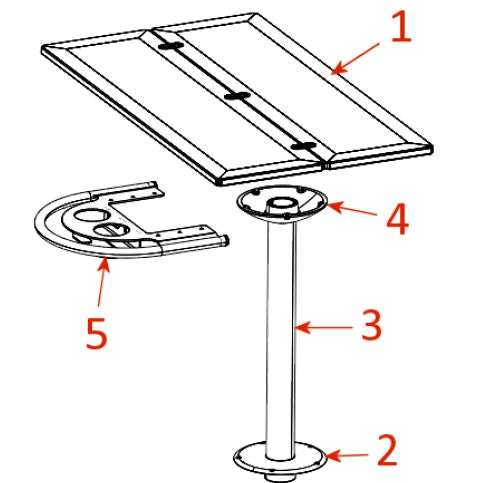 1
4
5
3
2